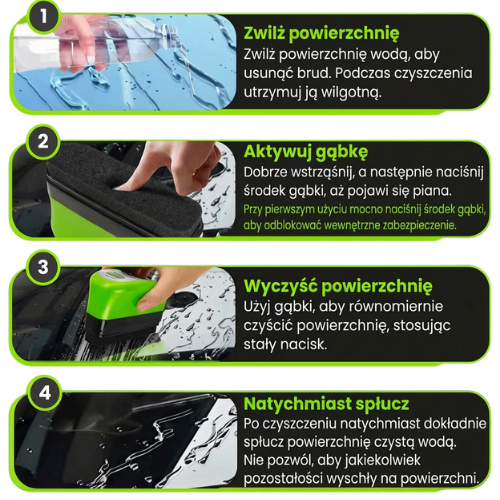 1

Zwilż powierzchnię

Zwilż powierzchnię wodą, aby usunąć brud. Podczas czyszczenia utrzymuj ją wilgotną.

2

Aktywuj gąbkę

Dobrze wstrząśnij, a następnie naciśnij środek gąbki, aż pojawi się piana.

Przy pierwszym użyciu mocno naciśnij środek gąbki, aby odblokować wewnętrzne zabezpieczenie.

3

Wyczyść powierzchnię

Użyj gąbki, aby równomiernie czyścić powierzchnię, stosując stały nacisk.

4

Natychmiast spłucz

Po czyszczeniu natychmiast dokładnie spłucz powierzchnię czystą wodą. Nie pozwól, aby jakiekolwiek pozostałości wyschły na powierzchni.